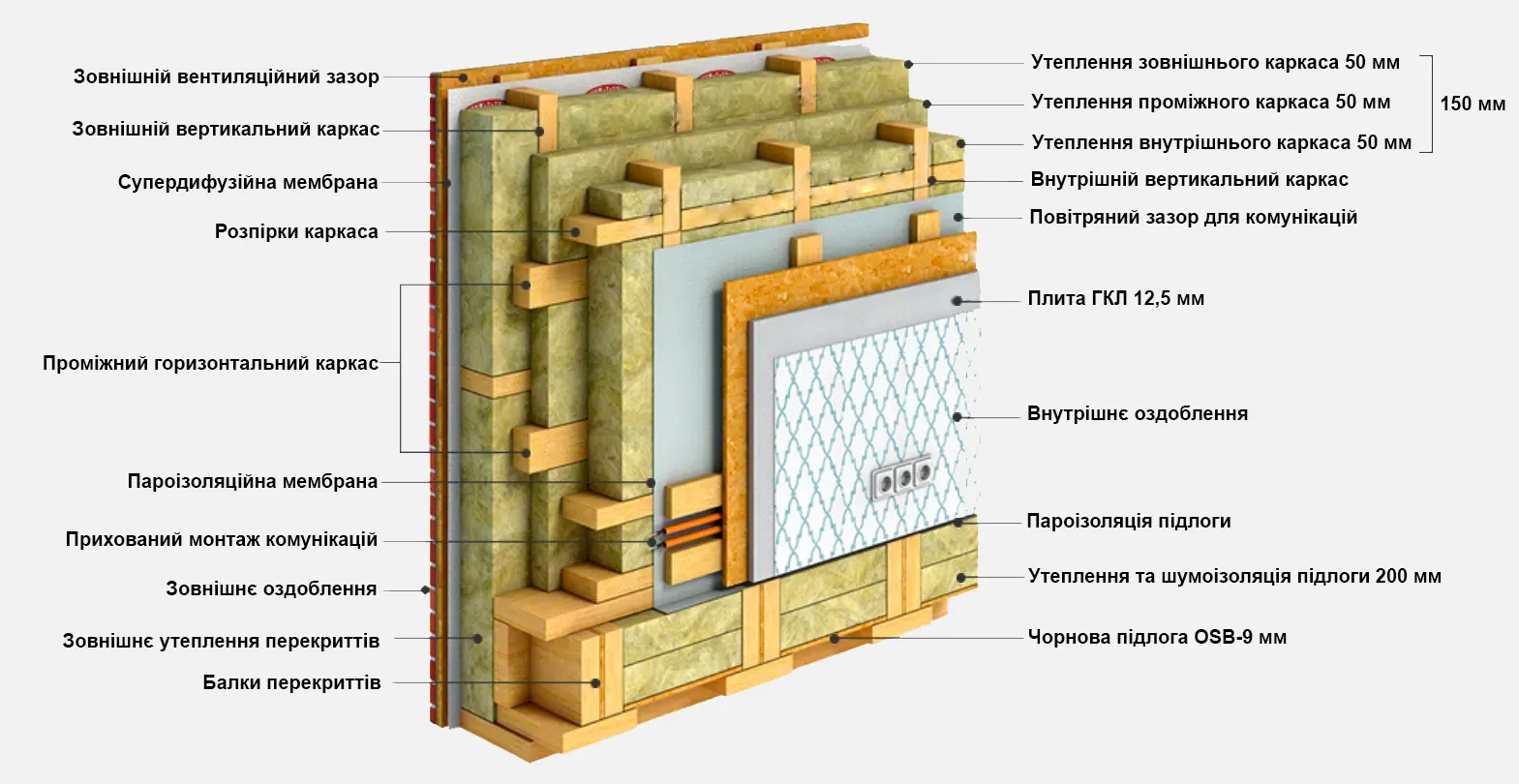 Зовнішній вентиляційний зазор
Зовнішній вертикальний каркас
Супердифузійна мембрана
Розпірки каркаса
Проміжний горизонтальний каркас
Пароізоляційна мембрана
Прихований монтаж комунікацій
Зовнішнє оздоблення
Зовнішнє утеплення перекриттів
Балки перекриттів

Утеплення зовнішнього каркаса 50 мм
Утеплення проміжного каркаса 50 мм
Утеплення внутрішнього каркаса 50 мм
150 мм
Внутрішній вертикальний каркас
Повітряний зазор для комунікацій
Плита ГКЛ 12,5 мм
Внутрішнє оздоблення
Пароізоляція підлоги
Утеплення та шумоізоляція підлоги 200 мм
Чорнова підлога OSB-9 мм